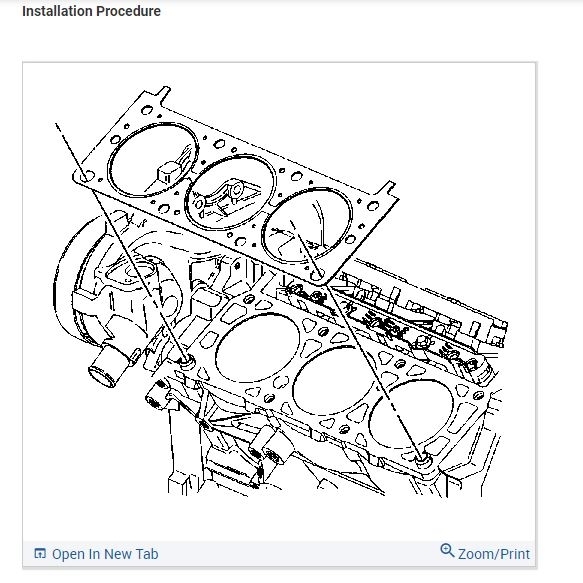 Installation Procedure

Open In New Tab

Zoom/Print