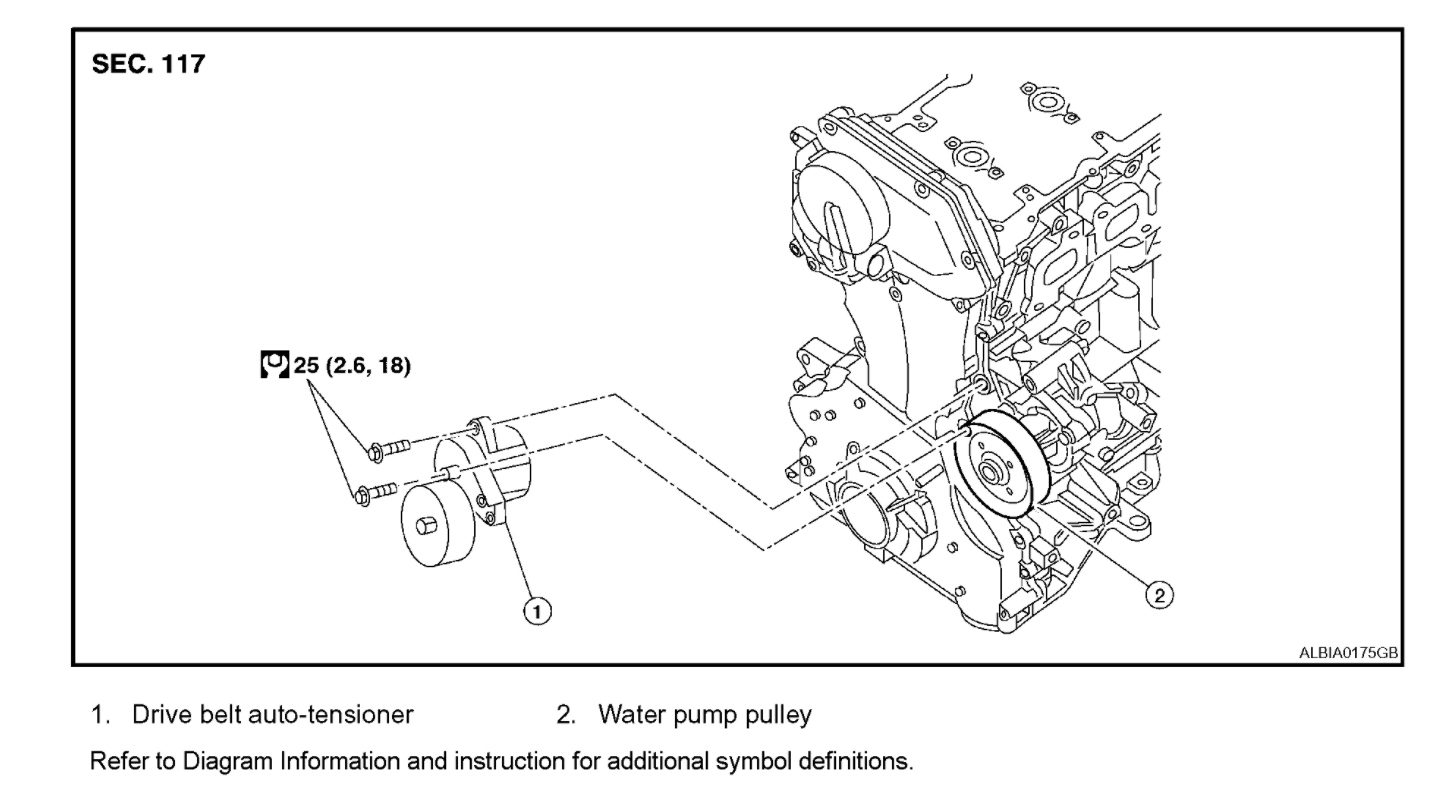 SEC. 117

25 (2.6, 18)

1

2

ALBIA0175GB

1. Drive belt auto-tensioner
2. Water pump pulley

Refer to Diagram Information and instruction for additional symbol definitions.