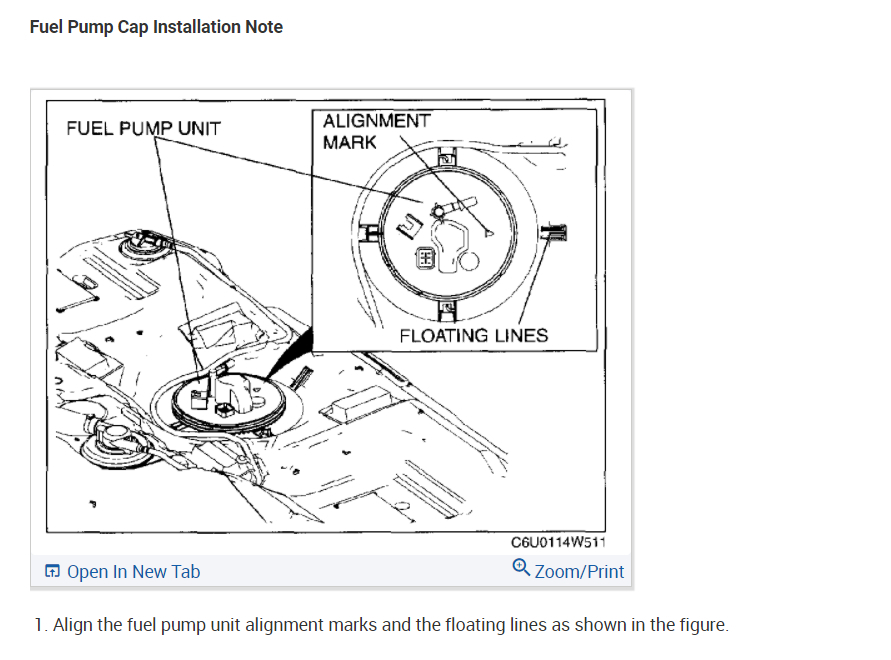 Fuel Pump Cap Installation Note

FUEL PUMP UNIT

ALIGNMENT MARK

FLOATING LINES

C6U0114W511

Open In New Tab

Zoom/Print

1. Align the fuel pump unit alignment marks and the floating lines as shown in the figure.