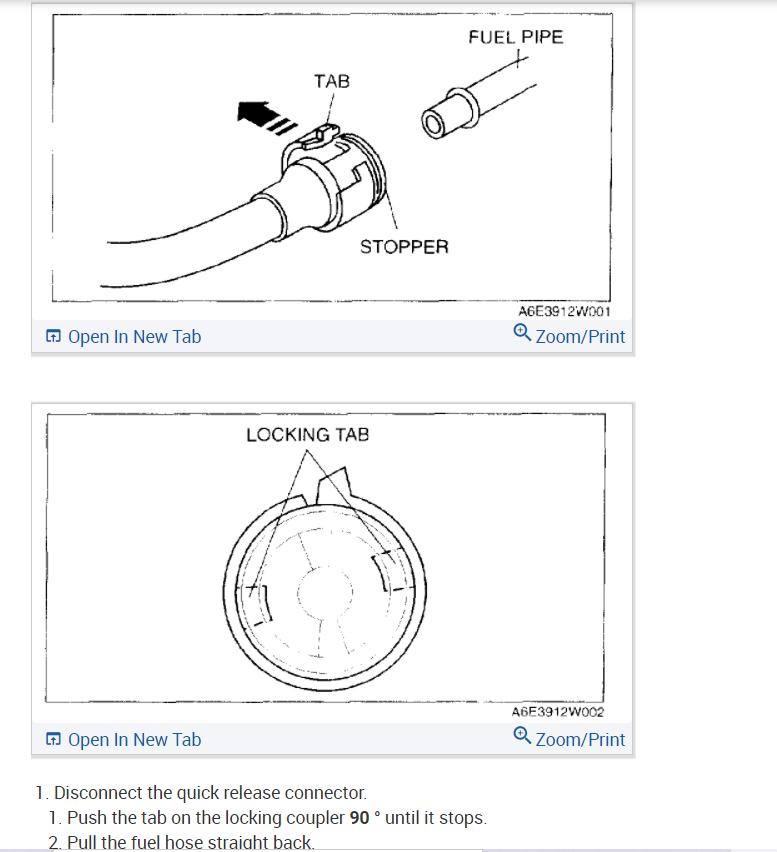 FUEL PIPE

TAB

STOPPER

A6E3912W001

Open In New Tab

Zoom/Print

LOCKING TAB

A6E3912W002

Open In New Tab

Zoom/Print

1. Disconnect the quick release connector.

1. Push the tab on the locking coupler **90** ° until it stops.

2. Pull the fuel hose straight back.