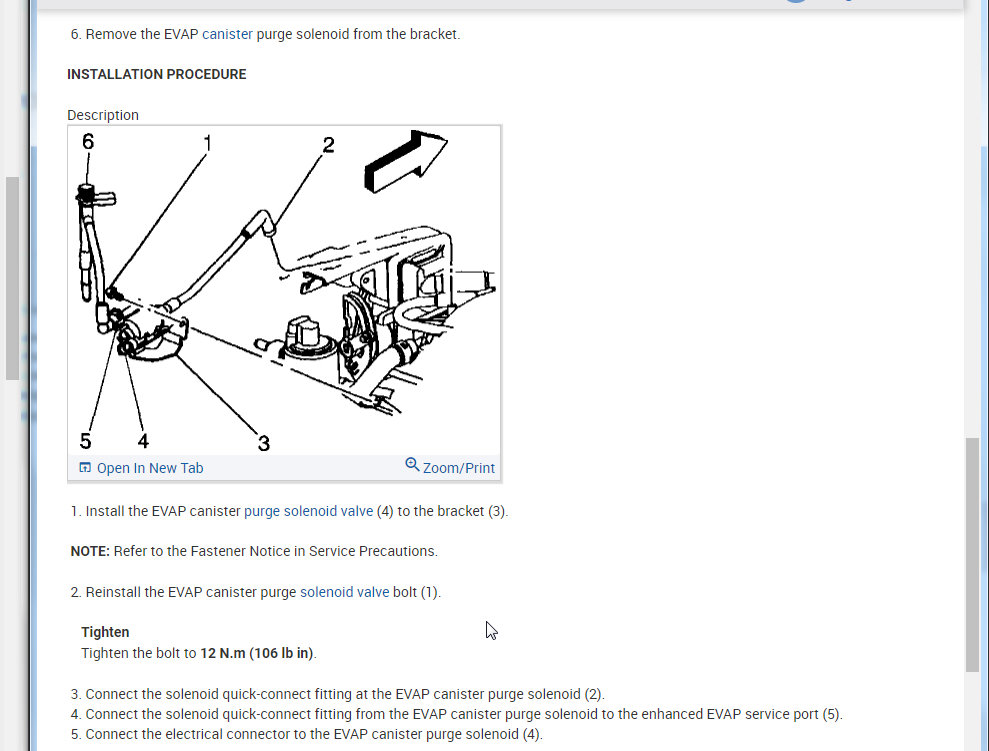 6. Remove the EVAP canister purge solenoid from the bracket.

INSTALLATION PROCEDURE

Description

6
1
2
5
4
3

Open In New Tab
Zoom/Print

1. Install the EVAP canister purge solenoid valve (4) to the bracket (3).

NOTE: Refer to the Fastener Notice in Service Precautions.

2. Reinstall the EVAP canister purge solenoid valve bolt (1).

Tighten
Tighten the bolt to 12 N.m (106 lb in).

3. Connect the solenoid quick-connect fitting at the EVAP canister purge solenoid (2).
4. Connect the solenoid quick-connect fitting from the EVAP canister purge solenoid to the enhanced EVAP service port (5).
5. Connect the electrical connector to the EVAP canister purge solenoid (4).