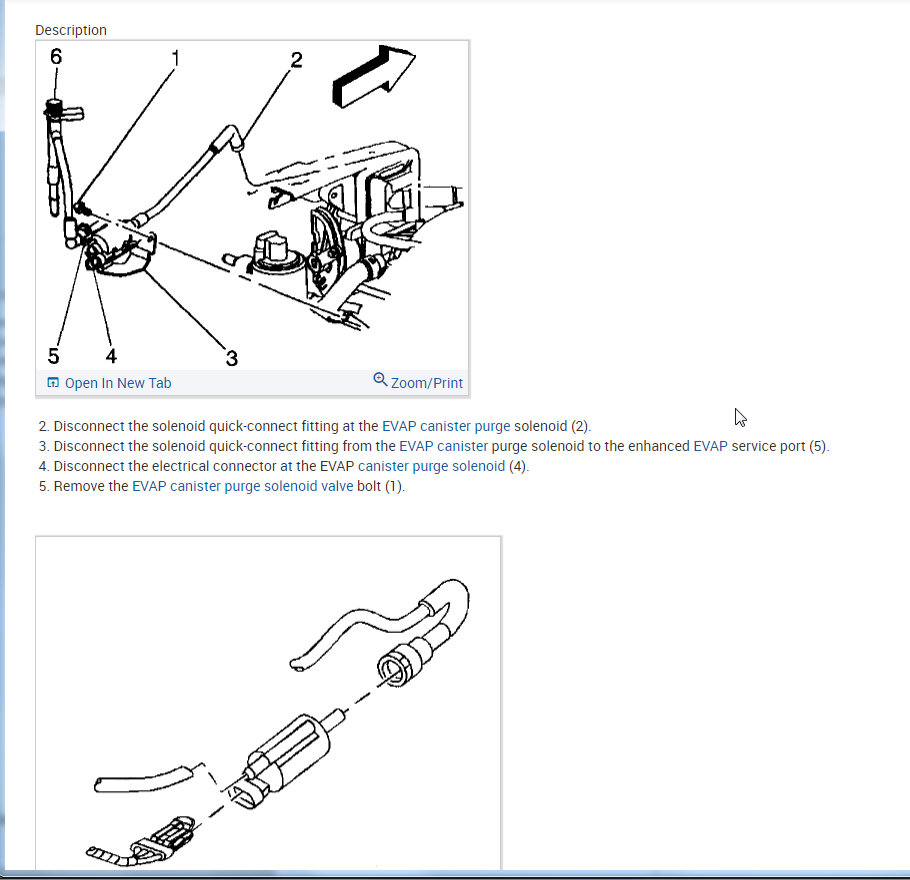 Description

6
1
2
5
4
3

Open In New Tab
Zoom/Print

2. Disconnect the solenoid quick-connect fitting at the EVAP canister purge solenoid (2).
3. Disconnect the solenoid quick-connect fitting from the EVAP canister purge solenoid to the enhanced EVAP service port (5).
4. Disconnect the electrical connector at the EVAP canister purge solenoid (4).
5. Remove the EVAP canister purge solenoid valve bolt (1).