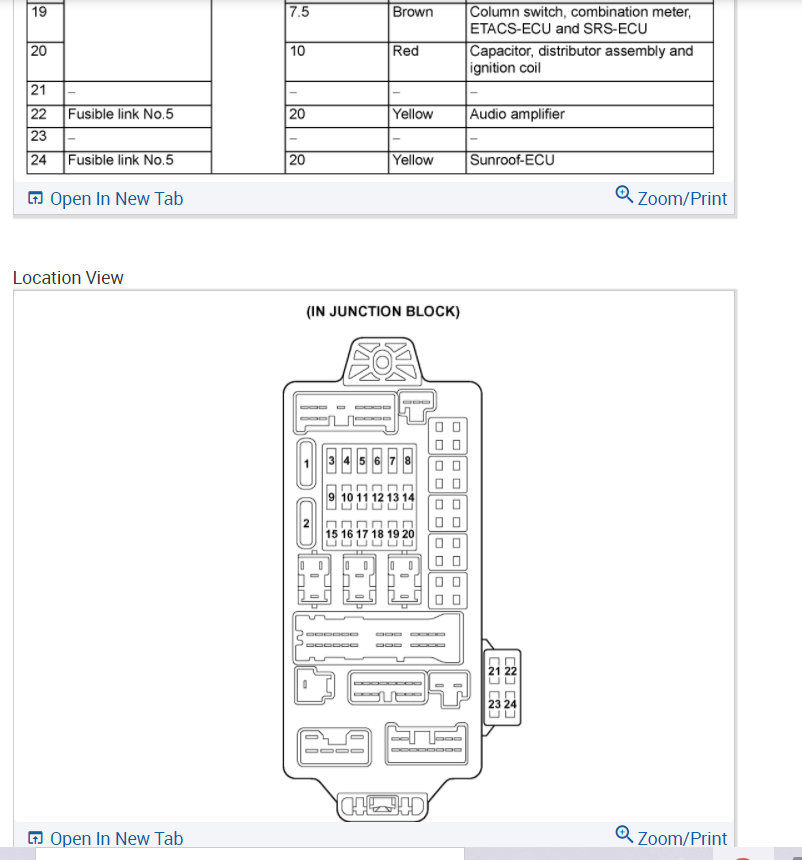 | 19 | | | 7.5 | Brown | Column switch, combination meter, ETACS-ECU and SRS-ECU |
|---|---|---|---|---|---|
| 20 | | | 10 | Red | Capacitor, distributor assembly and ignition coil |
| 21 | – | | – | – | – |
| 22 | Fusible link No.5 | | 20 | Yellow | Audio amplifier |
| 23 | – | | – | – | – |
| 24 | Fusible link No.5 | | 20 | Yellow | Sunroof-ECU |

Open In New Tab

Zoom/Print

Location View

(IN JUNCTION BLOCK)

1
2
3 4 5 6 7 8
9 10 11 12 13 14
15 16 17 18 19 20
21 22
23 24

Open In New Tab

Zoom/Print