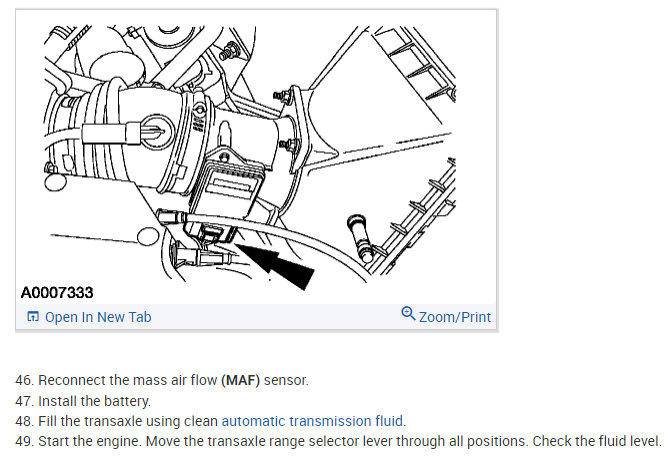 A0007333

Open In New Tab

Zoom/Print

46. Reconnect the mass air flow (MAF) sensor.
47. Install the battery.
48. Fill the transaxle using clean automatic transmission fluid.
49. Start the engine. Move the transaxle range selector lever through all positions. Check the fluid level.