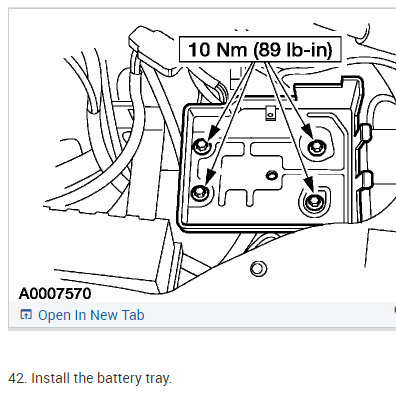 10 Nm (89 lb-in)

A0007570

Open In New Tab

42. Install the battery tray.