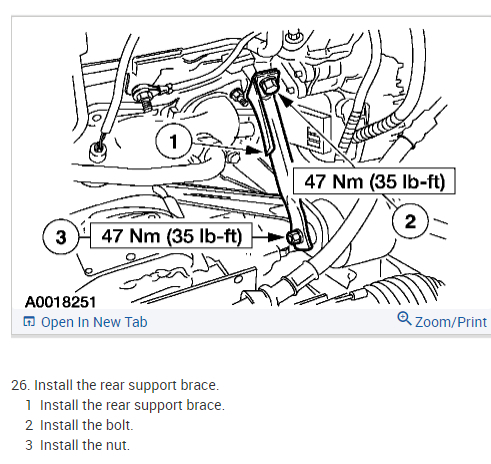 1

47 Nm (35 lb-ft)

2

3

47 Nm (35 lb-ft)

A0018251

Open In New Tab

Zoom/Print

26. Install the rear support brace.

1 Install the rear support brace.

2 Install the bolt.

3 Install the nut.