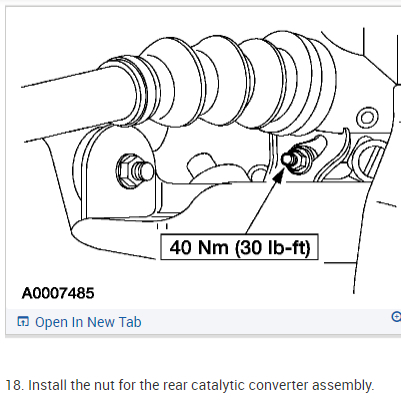 40 Nm (30 lb-ft)

A0007485

Open In New Tab

18. Install the nut for the rear catalytic converter assembly.