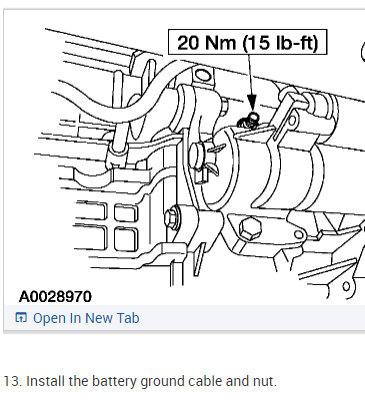 20 Nm (15 lb-ft)

A0028970

Open In New Tab

13. Install the battery ground cable and nut.