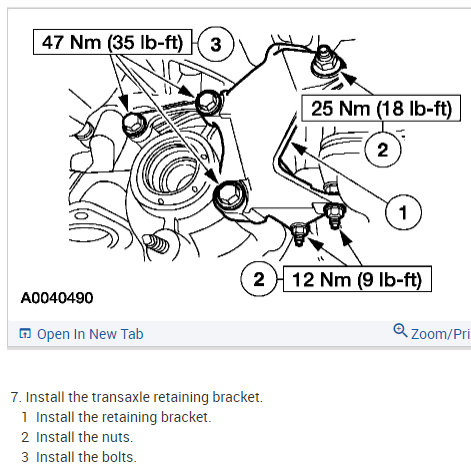 47 Nm (35 lb-ft) 3

25 Nm (18 lb-ft)

2

1

2 12 Nm (9 lb-ft)

A0040490

Open In New Tab

Zoom/Pri

7. Install the transaxle retaining bracket.
1 Install the retaining bracket.
2 Install the nuts.
3 Install the bolts.