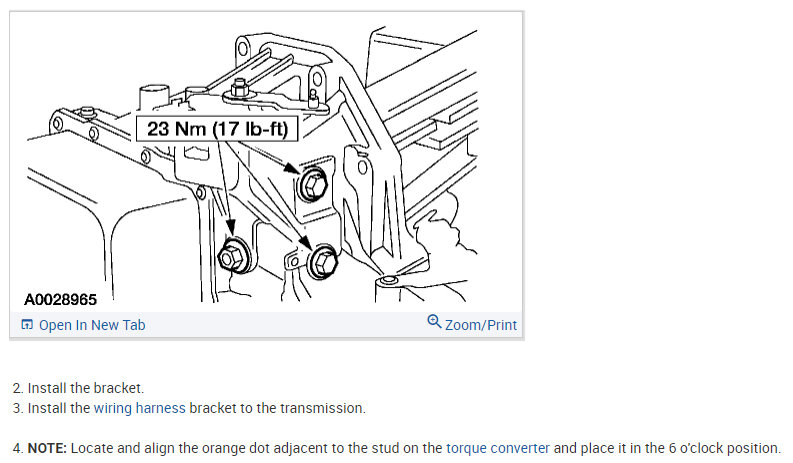 23 Nm (17 lb-ft)

A0028965

Open In New Tab

Zoom/Print

2. Install the bracket.
3. Install the wiring harness bracket to the transmission.

4. NOTE: Locate and align the orange dot adjacent to the stud on the torque converter and place it in the 6 o'clock position.