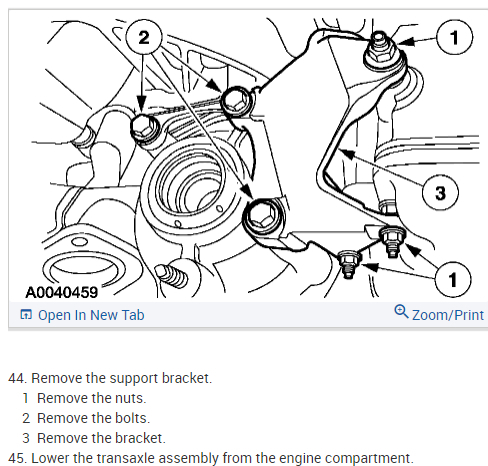 2
1
3
1
A0040459

Open In New Tab

Zoom/Print

44. Remove the support bracket.

1 Remove the nuts.

2 Remove the bolts.

3 Remove the bracket.

45. Lower the transaxle assembly from the engine compartment.