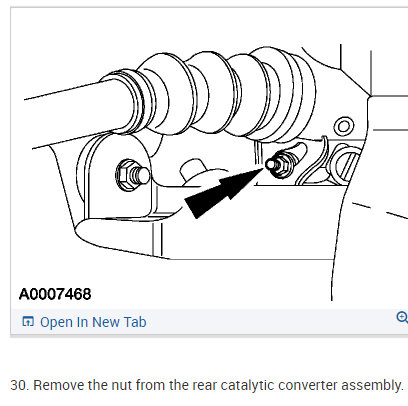 A0007468

Open In New Tab

30. Remove the nut from the rear catalytic converter assembly.