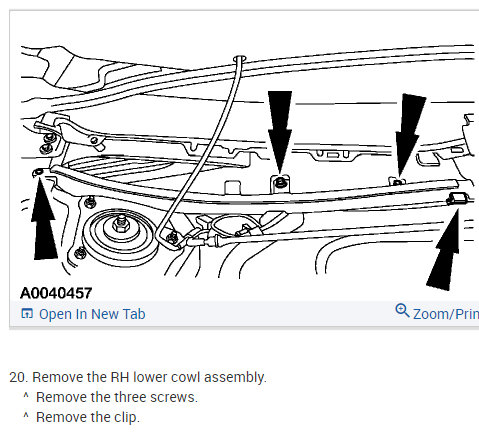 A0040457

Open In New Tab

Zoom/Prin

20. Remove the RH lower cowl assembly.

^ Remove the three screws.

^ Remove the clip.