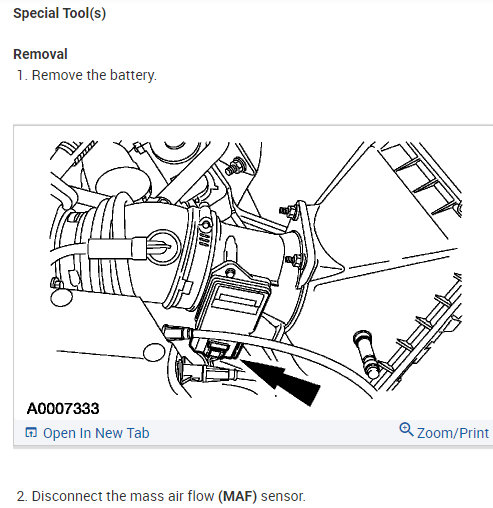 Special Tool(s)

Removal

1. Remove the battery.

A0007333

Open In New Tab

Zoom/Print

2. Disconnect the mass air flow (MAF) sensor.