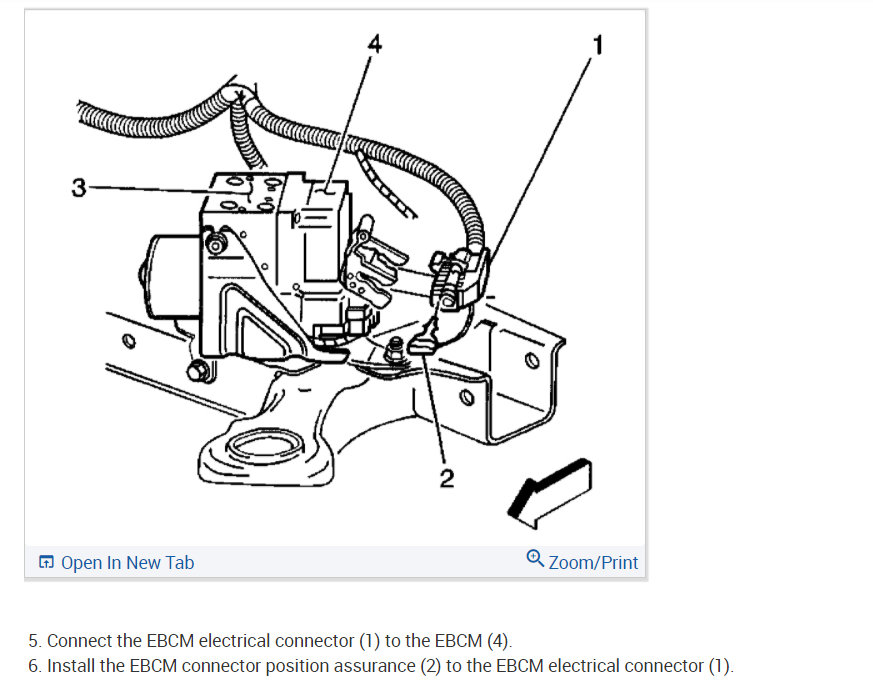 4
1
3
2

Open In New Tab
Zoom/Print

5. Connect the EBCM electrical connector (1) to the EBCM (4).
6. Install the EBCM connector position assurance (2) to the EBCM electrical connector (1).