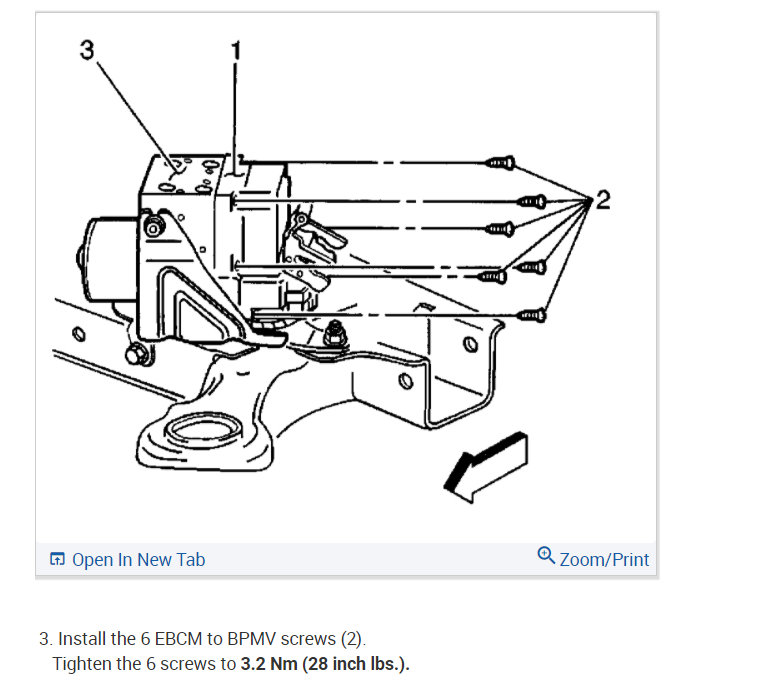 3

1

2

Open In New Tab

Zoom/Print

3. Install the 6 EBCM to BPMV screws (2).
Tighten the 6 screws to 3.2 Nm (28 inch lbs.).