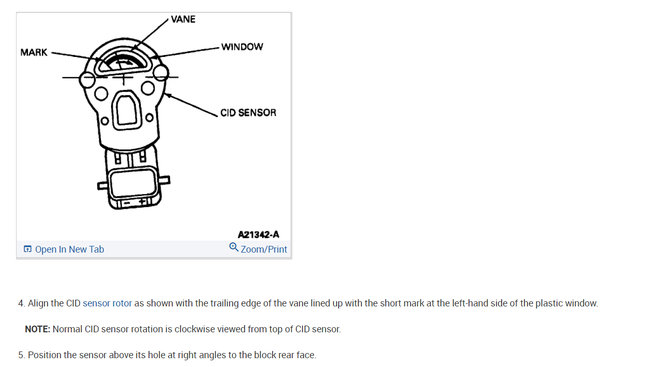 VANE
MARK
WINDOW
CID SENSOR
A21342-A
Open In New Tab
Zoom/Print

4. Align the CID sensor rotor as shown with the trailing edge of the vane lined up with the short mark at the left-hand side of the plastic window.

NOTE: Normal CID sensor rotation is clockwise viewed from top of CID sensor.

5. Position the sensor above its hole at right angles to the block rear face.