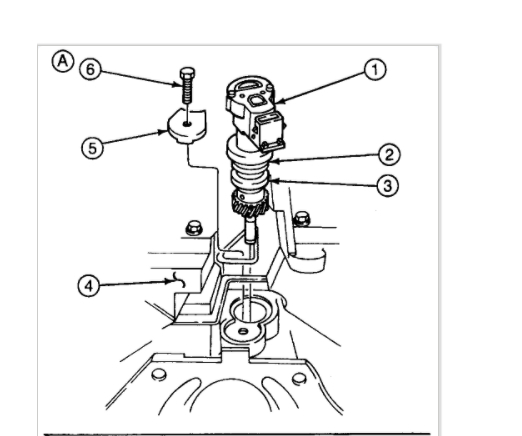 A
6
1
5
2
3
4