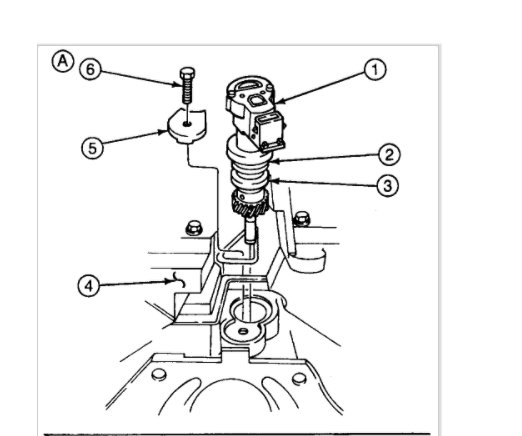 A
6
1
5
2
3
4