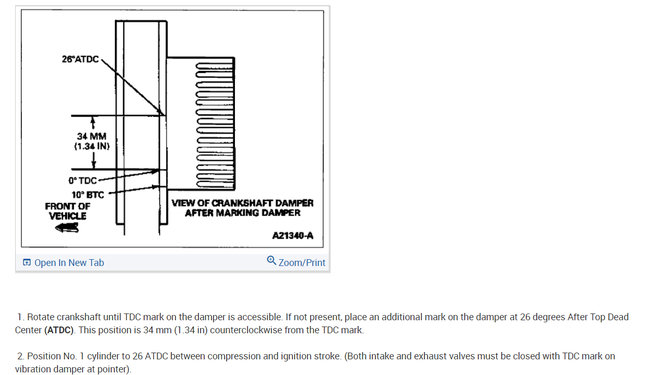 26°ATDC

34 MM
(1.34 IN)

0° TDC
10° BTC
FRONT OF
VEHICLE

VIEW OF CRANKSHAFT DAMPER
AFTER MARKING DAMPER

A21340-A

Open In New Tab
Zoom/Print

1. Rotate crankshaft until TDC mark on the damper is accessible. If not present, place an additional mark on the damper at 26 degrees After Top Dead Center (ATDC). This position is 34 mm (1.34 in) counterclockwise from the TDC mark.

2. Position No. 1 cylinder to 26 ATDC between compression and ignition stroke. (Both intake and exhaust valves must be closed with TDC mark on vibration damper at pointer).