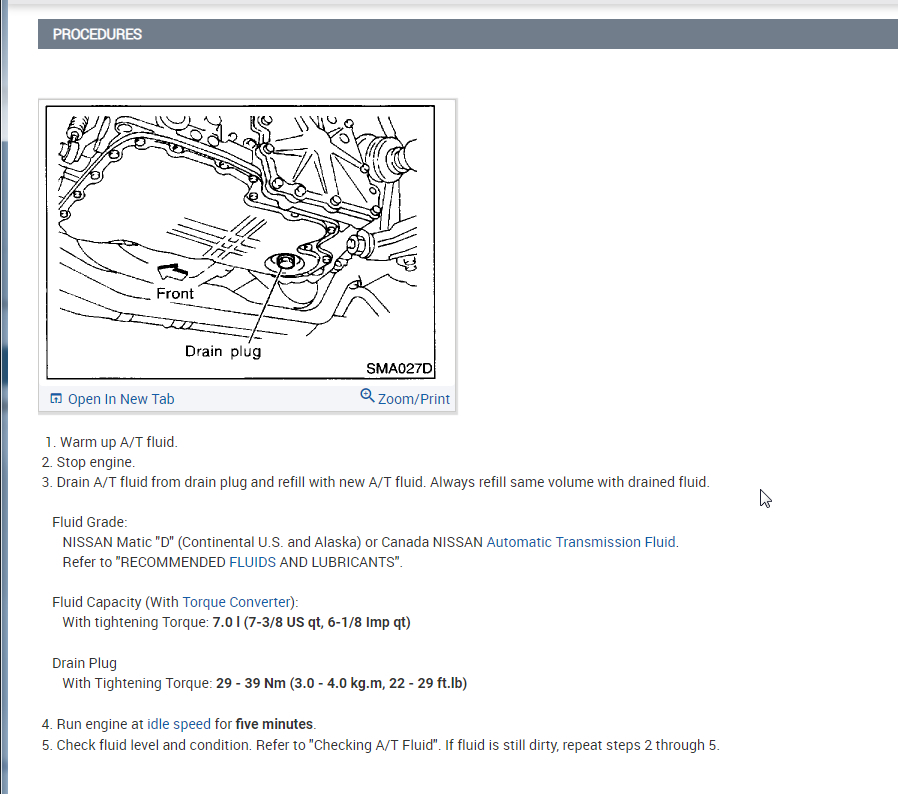 PROCEDURES

Front

Drain plug

SMA027D

Open In New Tab

Zoom/Print

1. Warm up A/T fluid.
2. Stop engine.
3. Drain A/T fluid from drain plug and refill with new A/T fluid. Always refill same volume with drained fluid.

Fluid Grade:
NISSAN Matic "D" (Continental U.S. and Alaska) or Canada NISSAN Automatic Transmission Fluid.
Refer to "RECOMMENDED FLUIDS AND LUBRICANTS".

Fluid Capacity (With Torque Converter):
With tightening Torque: 7.0 l (7-3/8 US qt, 6-1/8 Imp qt)

Drain Plug
With Tightening Torque: 29 - 39 Nm (3.0 - 4.0 kg.m, 22 - 29 ft.lb)

4. Run engine at idle speed for five minutes.
5. Check fluid level and condition. Refer to "Checking A/T Fluid". If fluid is still dirty, repeat steps 2 through 5.