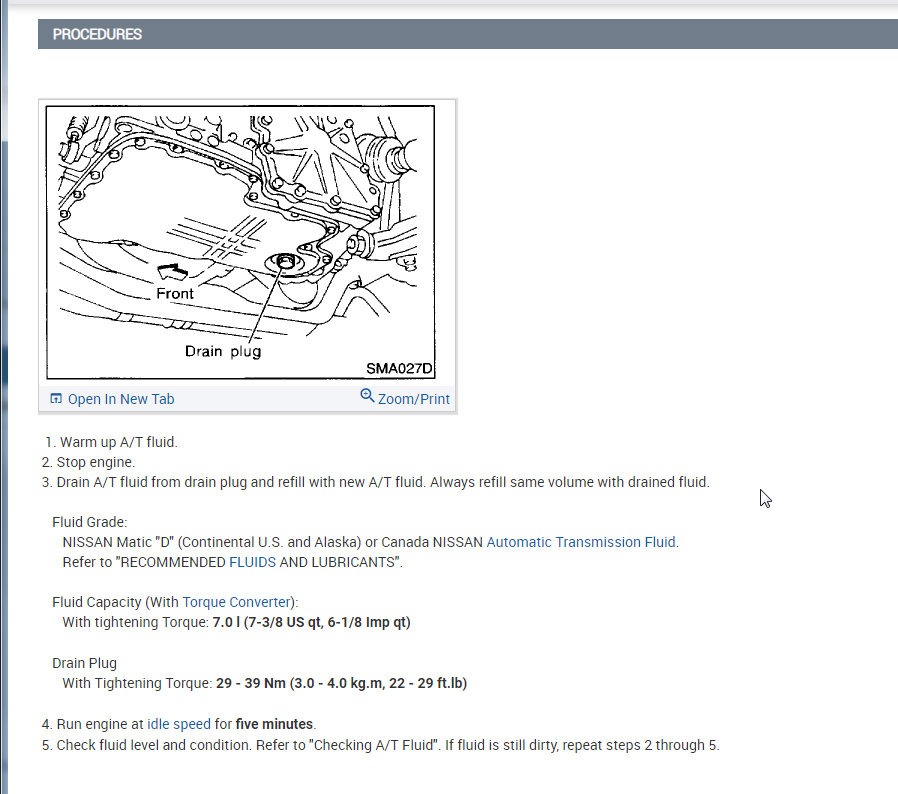 PROCEDURES

Front

Drain plug

SMA027D

Open In New Tab

Zoom/Print

1. Warm up A/T fluid.
2. Stop engine.
3. Drain A/T fluid from drain plug and refill with new A/T fluid. Always refill same volume with drained fluid.

Fluid Grade:
NISSAN Matic "D" (Continental U.S. and Alaska) or Canada NISSAN Automatic Transmission Fluid.
Refer to "RECOMMENDED FLUIDS AND LUBRICANTS".

Fluid Capacity (With Torque Converter):
With tightening Torque: 7.0 l (7-3/8 US qt, 6-1/8 Imp qt)

Drain Plug
With Tightening Torque: 29 - 39 Nm (3.0 - 4.0 kg.m, 22 - 29 ft.lb)

4. Run engine at idle speed for five minutes.
5. Check fluid level and condition. Refer to "Checking A/T Fluid". If fluid is still dirty, repeat steps 2 through 5.