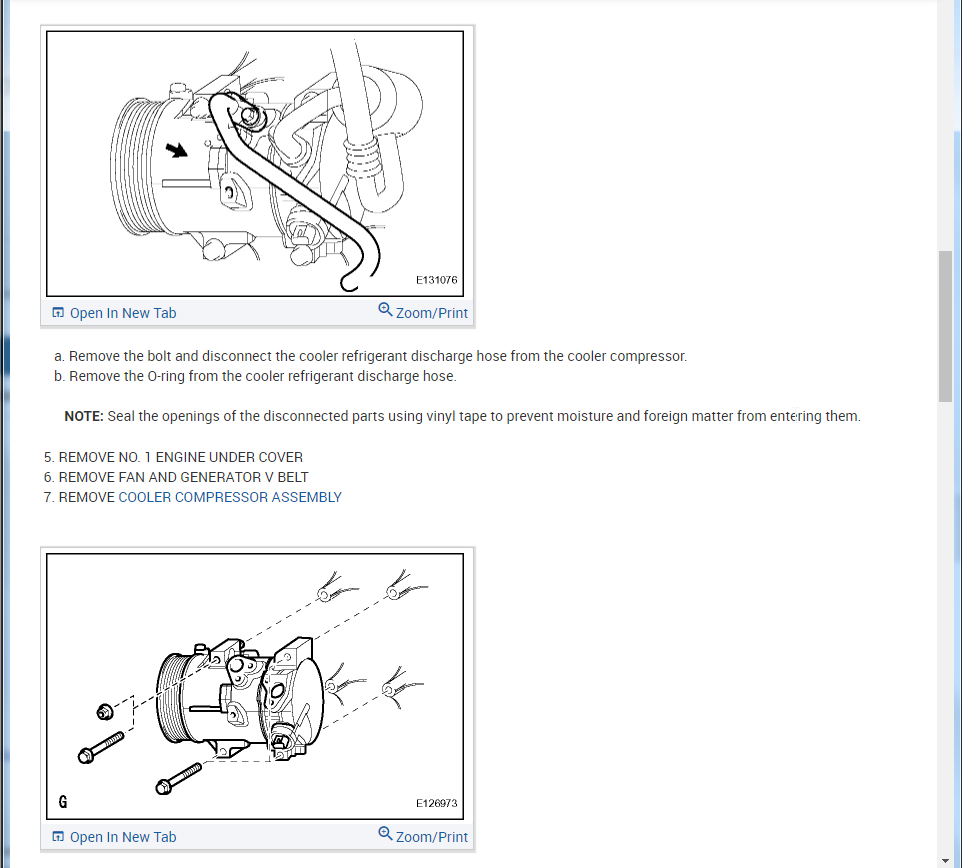 E131076

Open In New Tab    Zoom/Print

a. Remove the bolt and disconnect the cooler refrigerant discharge hose from the cooler compressor.
b. Remove the O-ring from the cooler refrigerant discharge hose.

NOTE: Seal the openings of the disconnected parts using vinyl tape to prevent moisture and foreign matter from entering them.

5. REMOVE NO. 1 ENGINE UNDER COVER
6. REMOVE FAN AND GENERATOR V BELT
7. REMOVE COOLER COMPRESSOR ASSEMBLY

G
E126973

Open In New Tab    Zoom/Print