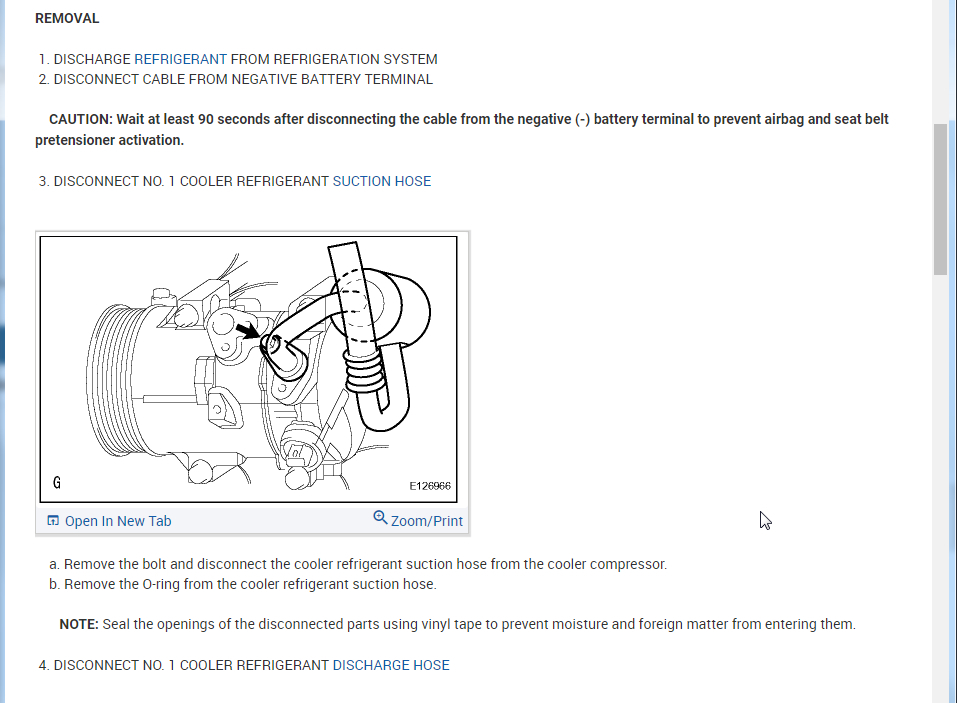 REMOVAL

1. DISCHARGE REFRIGERANT FROM REFRIGERATION SYSTEM
2. DISCONNECT CABLE FROM NEGATIVE BATTERY TERMINAL

CAUTION: Wait at least 90 seconds after disconnecting the cable from the negative (-) battery terminal to prevent airbag and seat belt pretensioner activation.

3. DISCONNECT NO. 1 COOLER REFRIGERANT SUCTION HOSE

G

E126966

Open In New Tab

Zoom/Print

a. Remove the bolt and disconnect the cooler refrigerant suction hose from the cooler compressor.
b. Remove the O-ring from the cooler refrigerant suction hose.

NOTE: Seal the openings of the disconnected parts using vinyl tape to prevent moisture and foreign matter from entering them.

4. DISCONNECT NO. 1 COOLER REFRIGERANT DISCHARGE HOSE