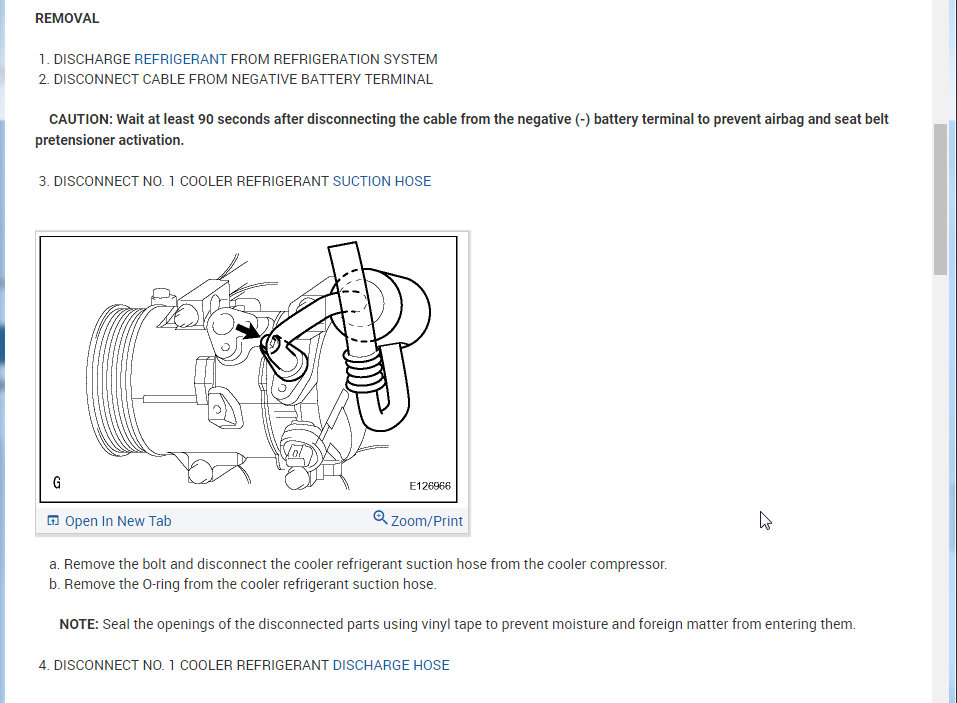 REMOVAL

1. DISCHARGE REFRIGERANT FROM REFRIGERATION SYSTEM
2. DISCONNECT CABLE FROM NEGATIVE BATTERY TERMINAL

CAUTION: Wait at least 90 seconds after disconnecting the cable from the negative (-) battery terminal to prevent airbag and seat belt pretensioner activation.

3. DISCONNECT NO. 1 COOLER REFRIGERANT SUCTION HOSE

G

E126966

Open In New Tab

Zoom/Print

a. Remove the bolt and disconnect the cooler refrigerant suction hose from the cooler compressor.
b. Remove the O-ring from the cooler refrigerant suction hose.

NOTE: Seal the openings of the disconnected parts using vinyl tape to prevent moisture and foreign matter from entering them.

4. DISCONNECT NO. 1 COOLER REFRIGERANT DISCHARGE HOSE