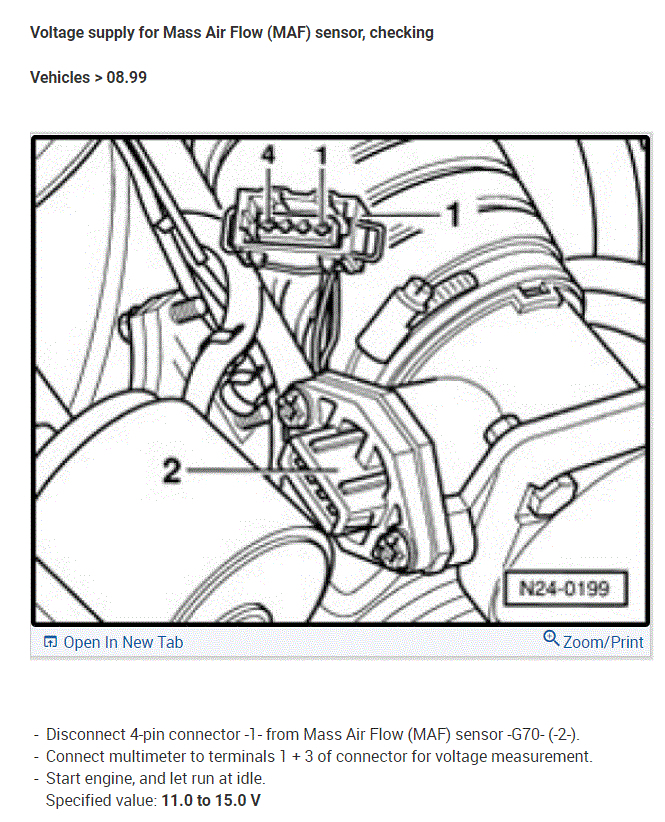 Voltage supply for Mass Air Flow (MAF) sensor, checking

Vehicles > 08.99

4 1

1

2

N24-0199

Open In New Tab

Zoom/Print

- Disconnect 4-pin connector -1- from Mass Air Flow (MAF) sensor -G70- (-2-).
- Connect multimeter to terminals 1 + 3 of connector for voltage measurement.
- Start engine, and let run at idle.
Specified value: 11.0 to 15.0 V