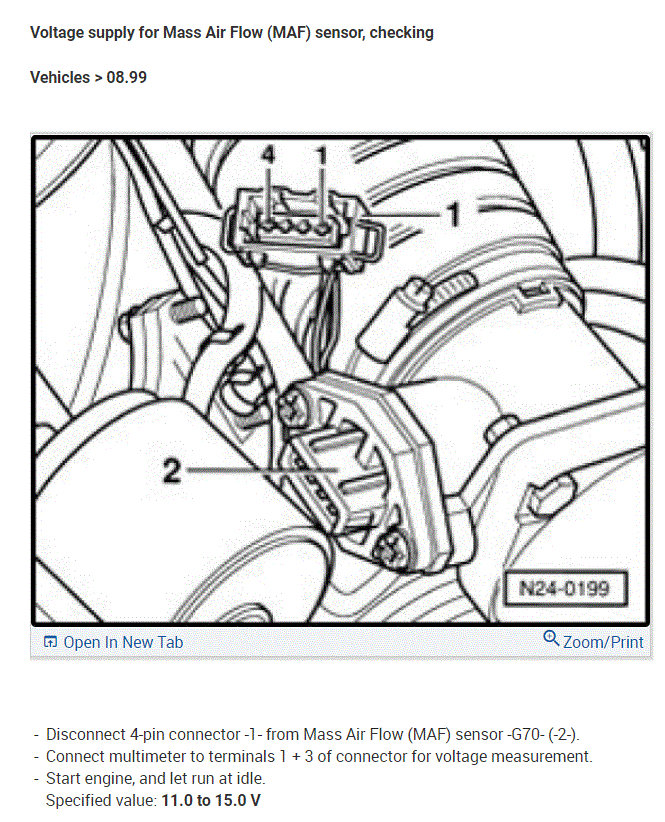 Voltage supply for Mass Air Flow (MAF) sensor, checking

Vehicles > 08.99

4 1

1

2

N24-0199

Open In New Tab

Zoom/Print

- Disconnect 4-pin connector -1- from Mass Air Flow (MAF) sensor -G70- (-2-).
- Connect multimeter to terminals 1 + 3 of connector for voltage measurement.
- Start engine, and let run at idle.
Specified value: 11.0 to 15.0 V