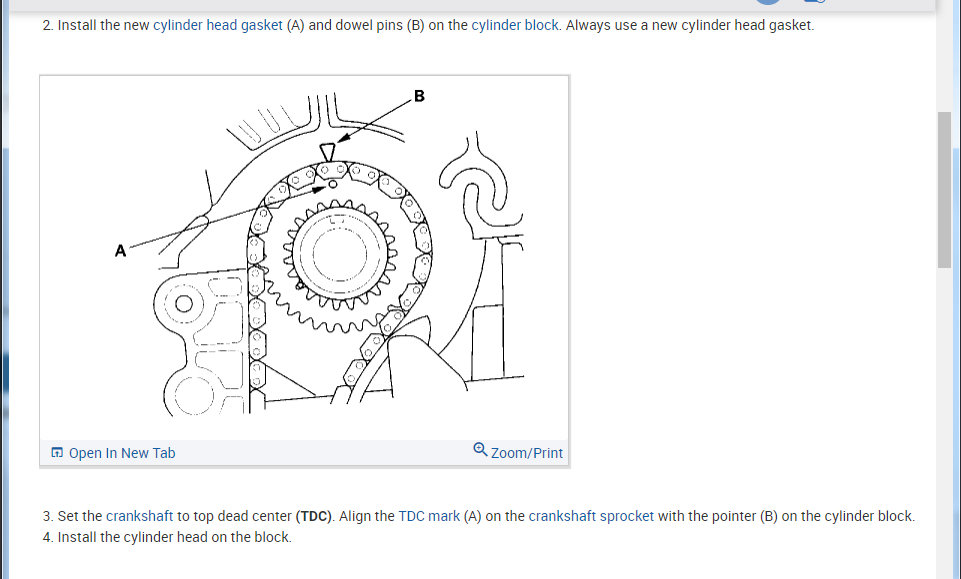 2. Install the new cylinder head gasket (A) and dowel pins (B) on the cylinder block. Always use a new cylinder head gasket.

B

A

Open In New Tab

Zoom/Print

3. Set the crankshaft to top dead center (TDC). Align the TDC mark (A) on the crankshaft sprocket with the pointer (B) on the cylinder block.
4. Install the cylinder head on the block.