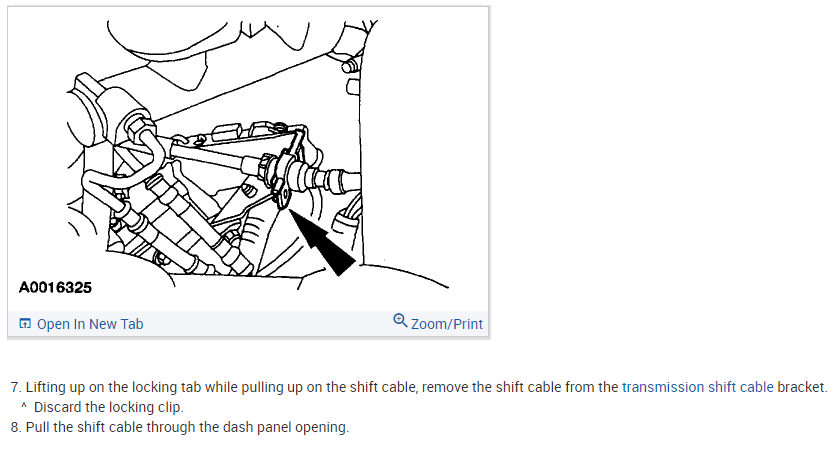 A0016325

Open In New Tab

Zoom/Print

7. Lifting up on the locking tab while pulling up on the shift cable, remove the shift cable from the transmission shift cable bracket.

^ Discard the locking clip.

8. Pull the shift cable through the dash panel opening.