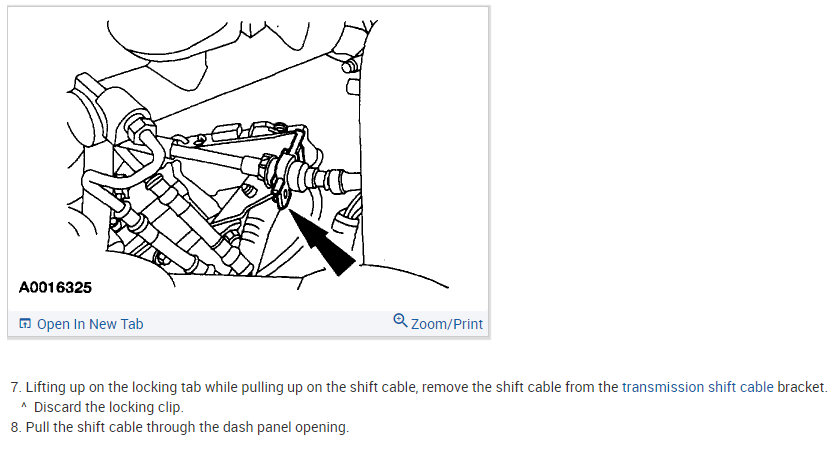 A0016325

Open In New Tab

Zoom/Print

7. Lifting up on the locking tab while pulling up on the shift cable, remove the shift cable from the transmission shift cable bracket.
^ Discard the locking clip.
8. Pull the shift cable through the dash panel opening.