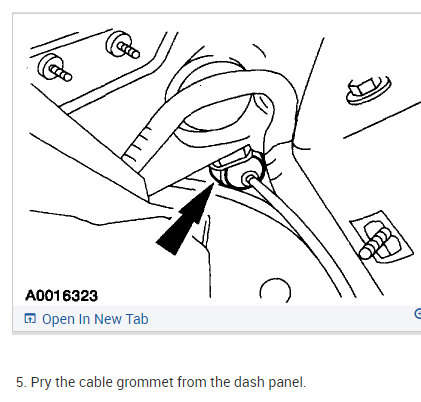 A0016323

Open In New Tab

5. Pry the cable grommet from the dash panel.