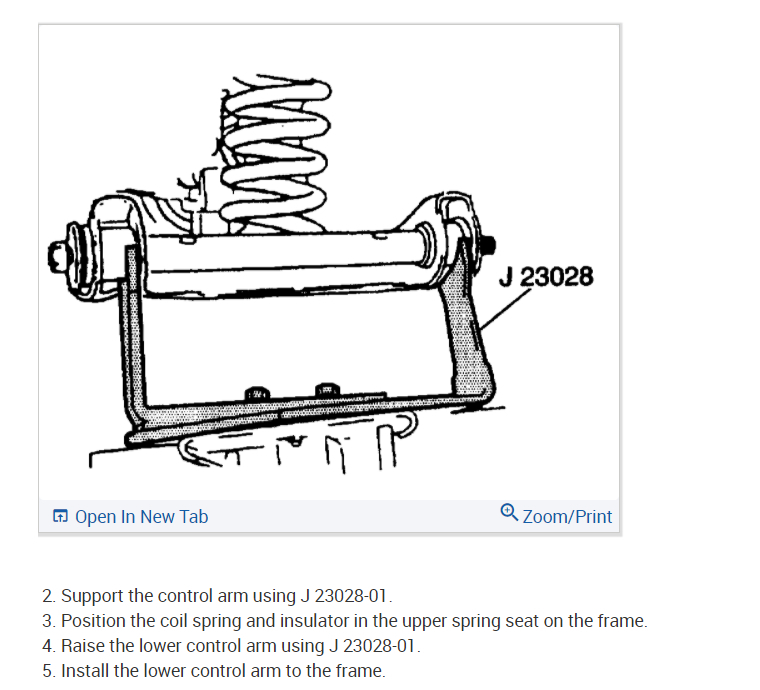 J 23028

Open In New Tab

Zoom/Print

2. Support the control arm using J 23028-01.
3. Position the coil spring and insulator in the upper spring seat on the frame.
4. Raise the lower control arm using J 23028-01.
5. Install the lower control arm to the frame.