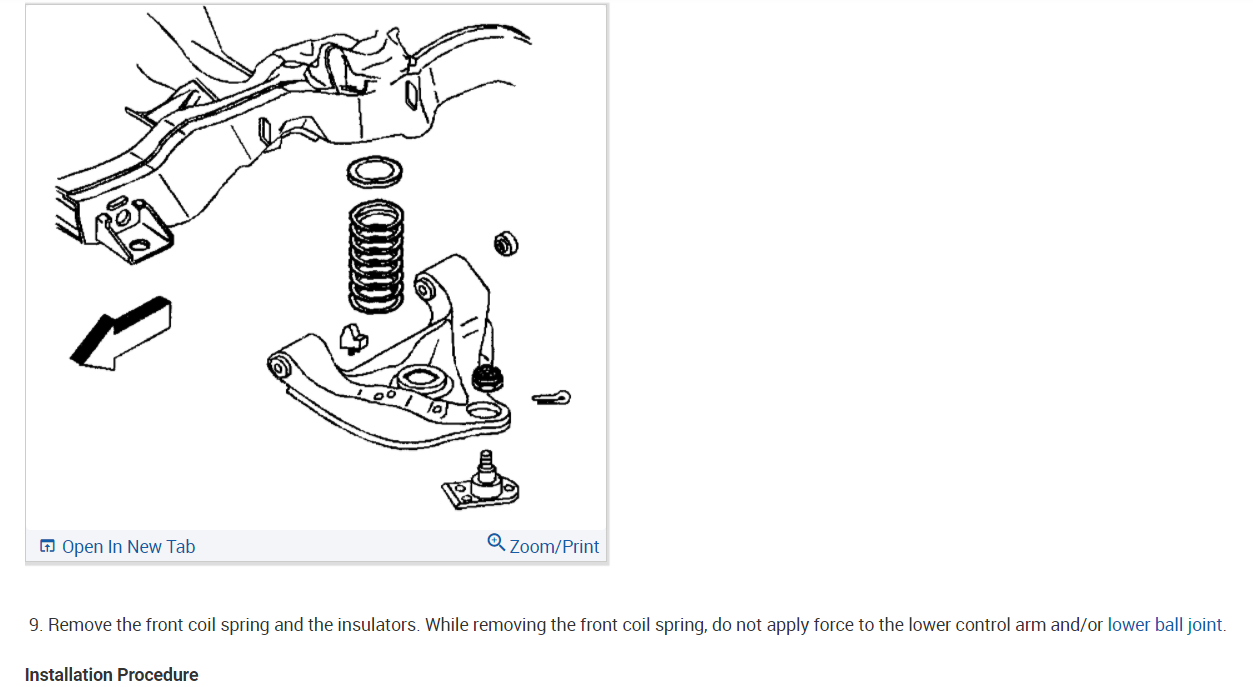 Open In New Tab

Zoom/Print

9. Remove the front coil spring and the insulators. While removing the front coil spring, do not apply force to the lower control arm and/or lower ball joint.

Installation Procedure