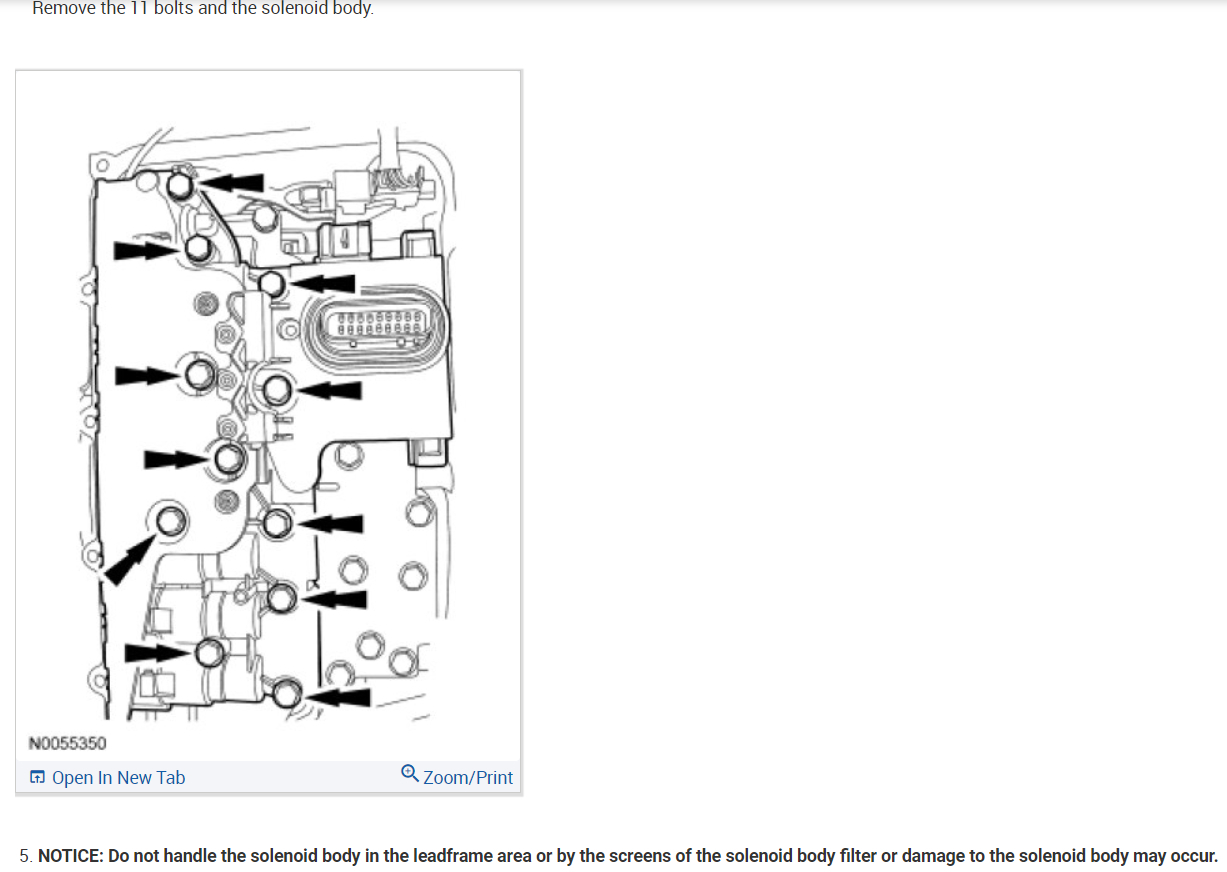 Remove the 11 bolts and the solenoid body.

N0055350

Open In New Tab

Zoom/Print

5. NOTICE: Do not handle the solenoid body in the leadframe area or by the screens of the solenoid body filter or damage to the solenoid body may occur.