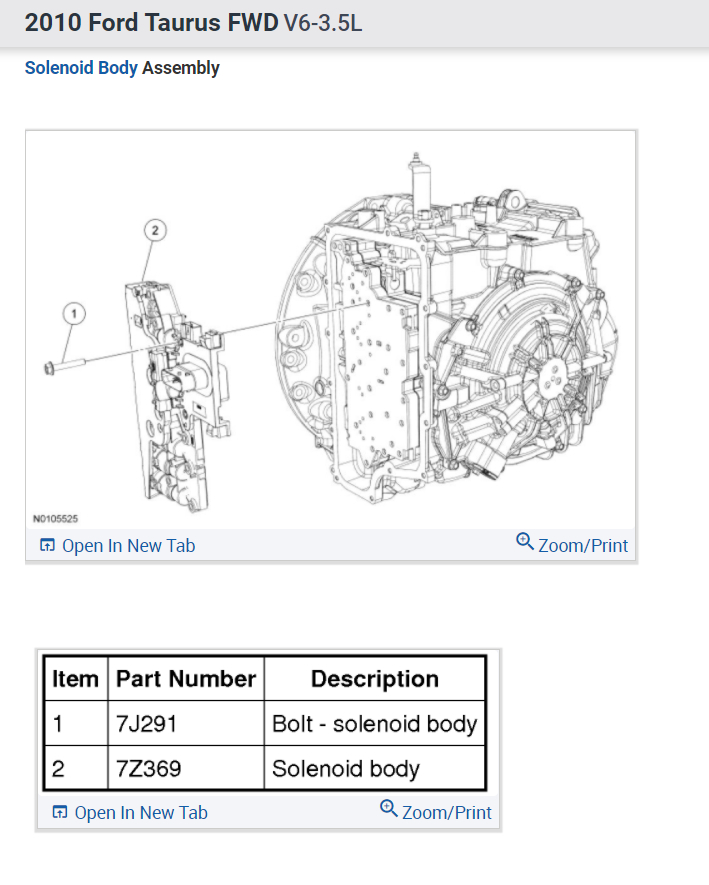 2010 Ford Taurus FWD V6-3.5L

Solenoid Body Assembly

2

1

N0105525

Open In New Tab Zoom/Print

| Item | Part Number | Description |
|---|---|---|
| 1 | 7J291 | Bolt - solenoid body |
| 2 | 7Z369 | Solenoid body |

Open In New Tab Zoom/Print