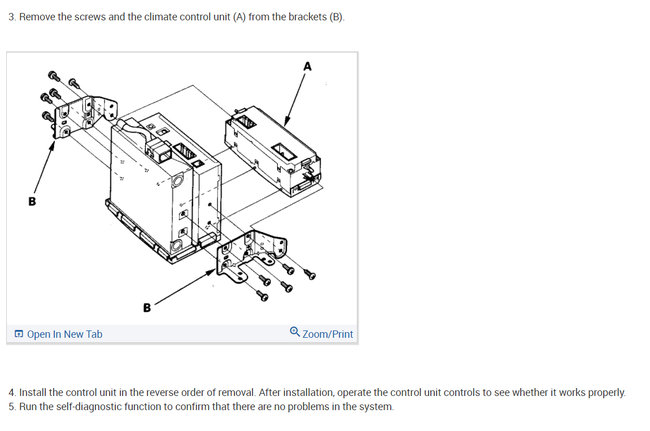 3. Remove the screws and the climate control unit (A) from the brackets (B).

A

B

B

Open In New Tab

Zoom/Print

4. Install the control unit in the reverse order of removal. After installation, operate the control unit controls to see whether it works properly.
5. Run the self-diagnostic function to confirm that there are no problems in the system.