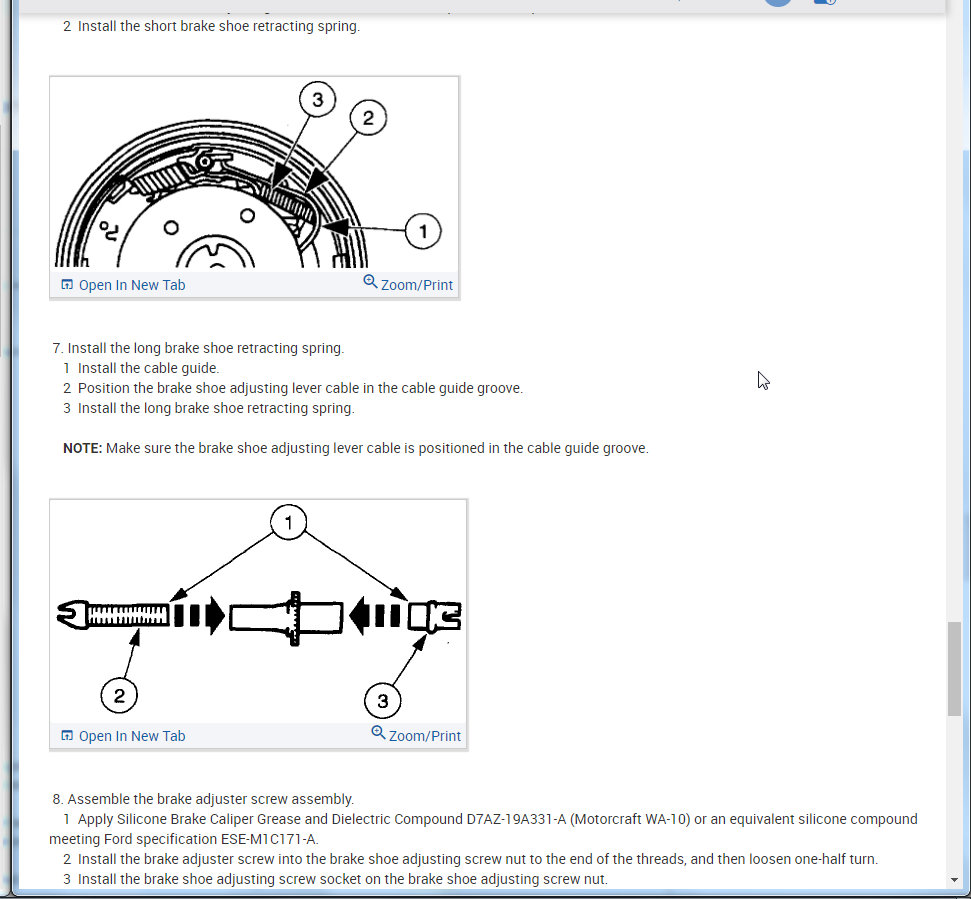 2 Install the short brake shoe retracting spring.

3
2
1

Open In New Tab
Zoom/Print

7. Install the long brake shoe retracting spring.
1 Install the cable guide.
2 Position the brake shoe adjusting lever cable in the cable guide groove.
3 Install the long brake shoe retracting spring.

NOTE: Make sure the brake shoe adjusting lever cable is positioned in the cable guide groove.

1
2
3

Open In New Tab
Zoom/Print

8. Assemble the brake adjuster screw assembly.
1 Apply Silicone Brake Caliper Grease and Dielectric Compound D7AZ-19A331-A (Motorcraft WA-10) or an equivalent silicone compound meeting Ford specification ESE-M1C171-A.
2 Install the brake adjuster screw into the brake shoe adjusting screw nut to the end of the threads, and then loosen one-half turn.
3 Install the brake shoe adjusting screw socket on the brake shoe adjusting screw nut.