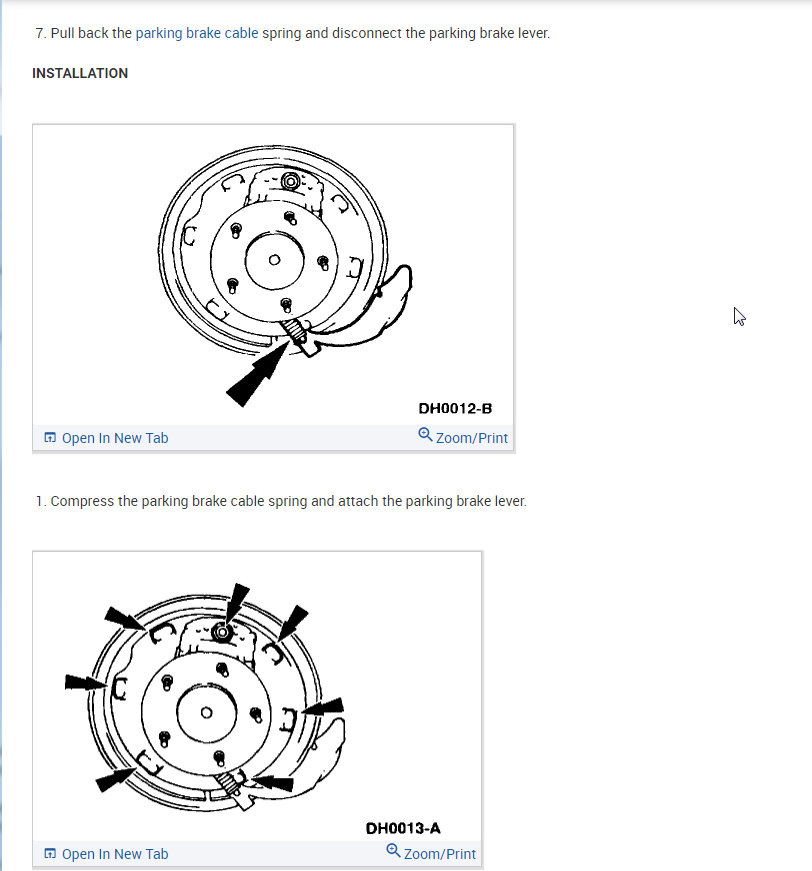 7. Pull back the parking brake cable spring and disconnect the parking brake lever.

INSTALLATION

DH0012-B

Open In New Tab
Zoom/Print

1. Compress the parking brake cable spring and attach the parking brake lever.

DH0013-A

Open In New Tab
Zoom/Print