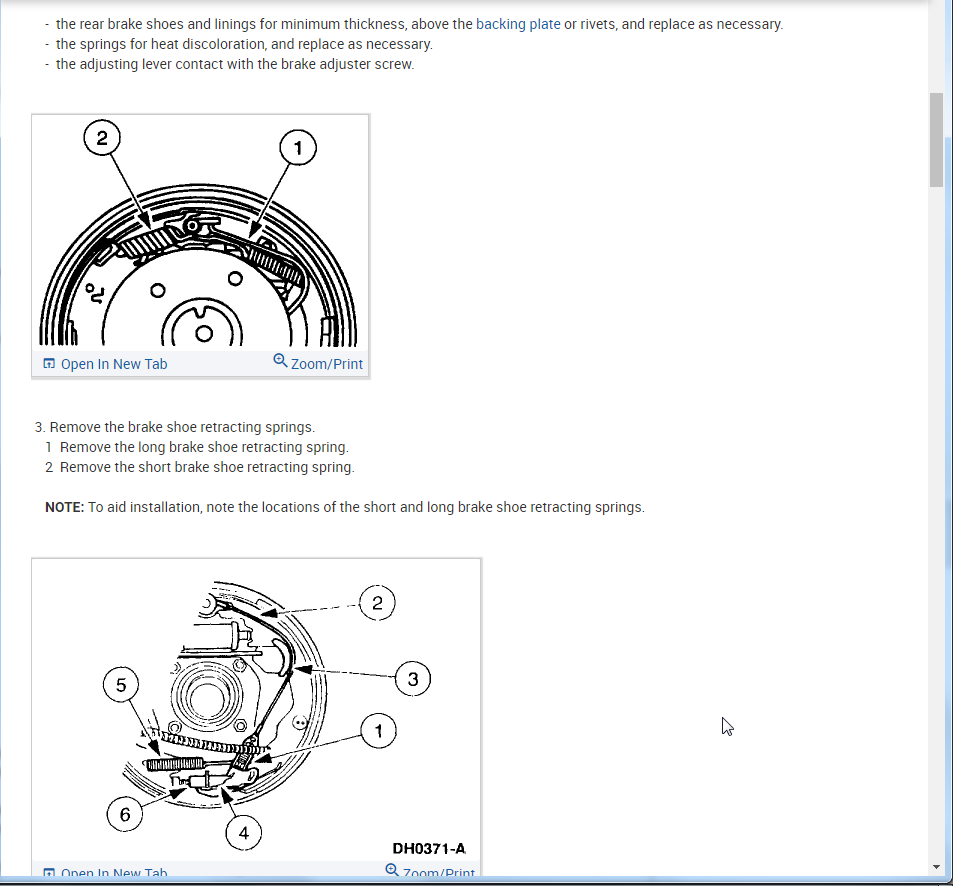 - the rear brake shoes and linings for minimum thickness, above the backing plate or rivets, and replace as necessary.
- the springs for heat discoloration, and replace as necessary.
- the adjusting lever contact with the brake adjuster screw.

2
1

Open In New Tab
Zoom/Print

3. Remove the brake shoe retracting springs.
1 Remove the long brake shoe retracting spring.
2 Remove the short brake shoe retracting spring.

NOTE: To aid installation, note the locations of the short and long brake shoe retracting springs.

2
3
5
1
6
4
DH0371-A

Open In New Tab
Zoom/Print