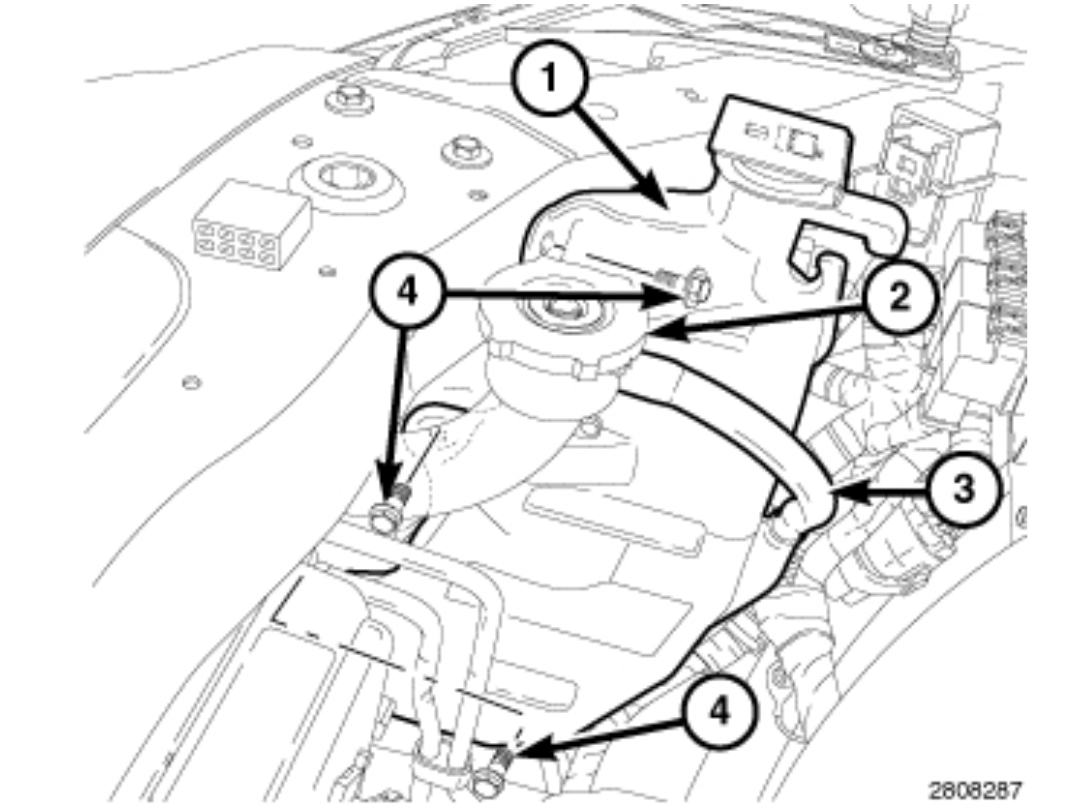 1
4
2
3
4
2808287