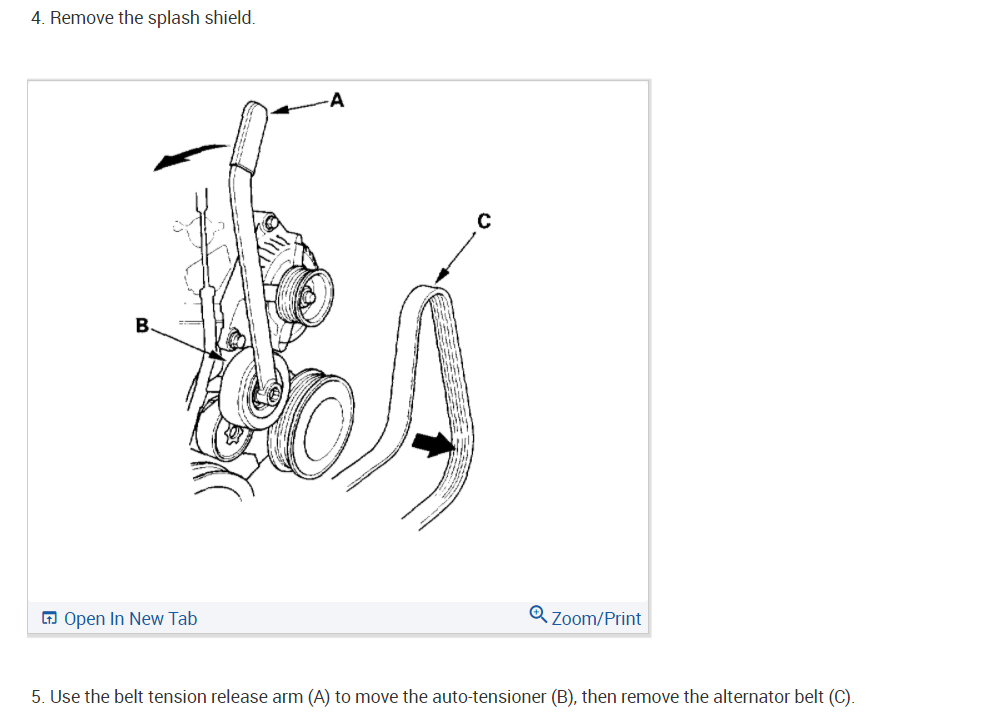 4. Remove the splash shield.

A

C

B

Open In New Tab

Zoom/Print

5. Use the belt tension release arm (A) to move the auto-tensioner (B), then remove the alternator belt (C).