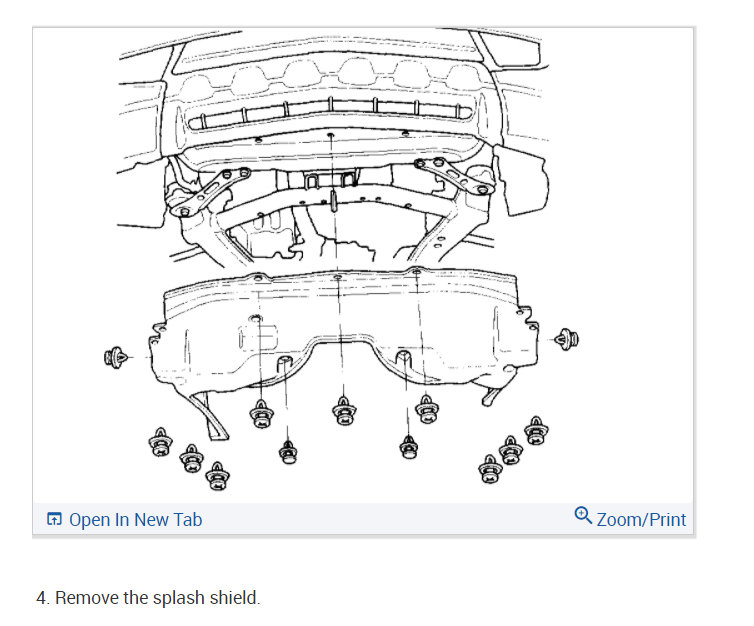 Open In New Tab

Zoom/Print

4. Remove the splash shield.