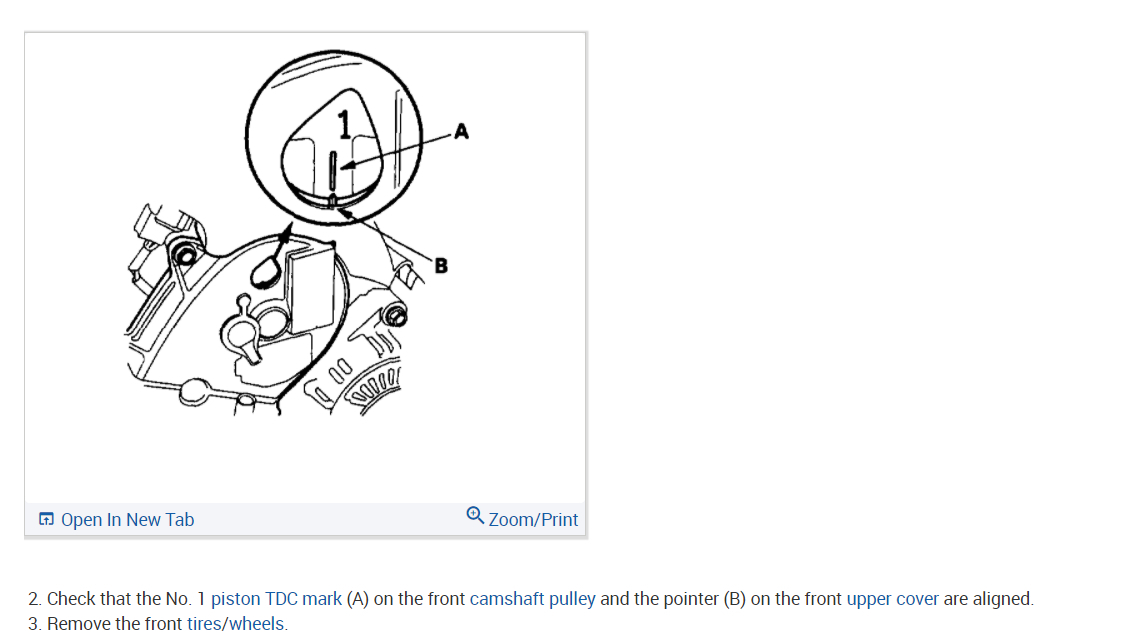 1
A
B

Open In New Tab
Zoom/Print

2. Check that the No. 1 piston TDC mark (A) on the front camshaft pulley and the pointer (B) on the front upper cover are aligned.
3. Remove the front tires/wheels.