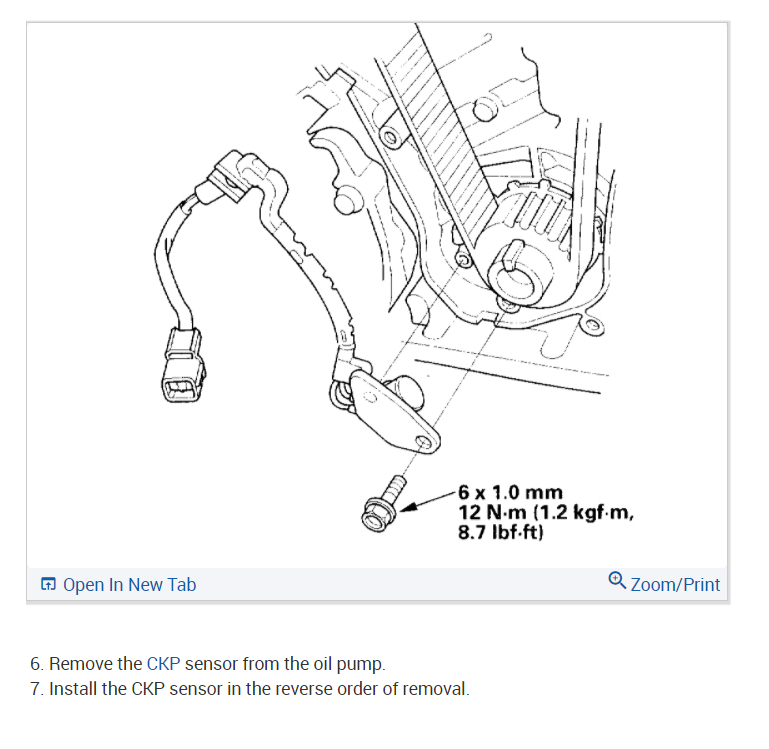 6 x 1.0 mm
12 N·m (1.2 kgf·m,
8.7 lbf·ft)

Open In New Tab

Zoom/Print

6. Remove the CKP sensor from the oil pump.
7. Install the CKP sensor in the reverse order of removal.