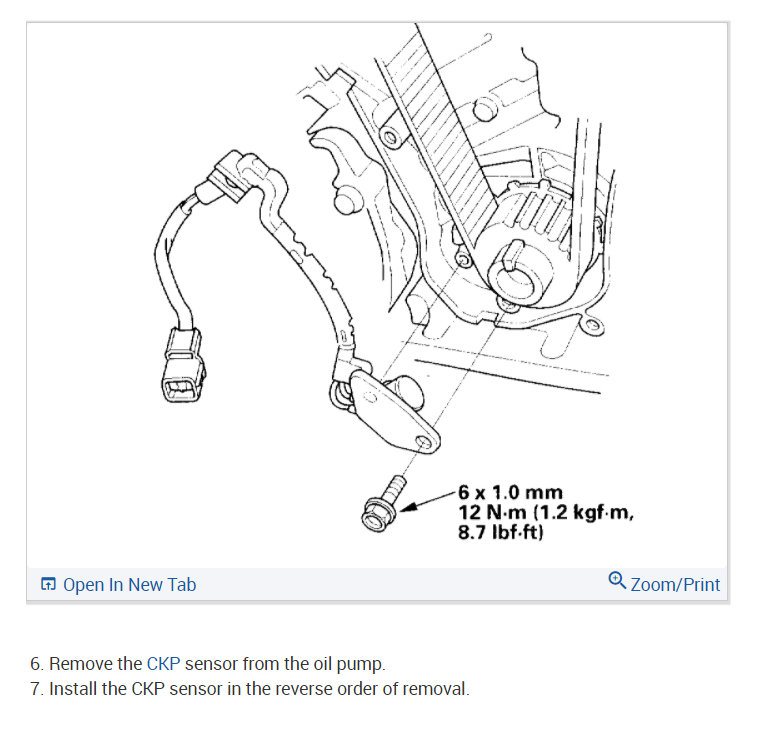 6 x 1.0 mm
12 N·m (1.2 kgf·m, 8.7 lbf·ft)

Open In New Tab

Zoom/Print

6. Remove the CKP sensor from the oil pump.
7. Install the CKP sensor in the reverse order of removal.