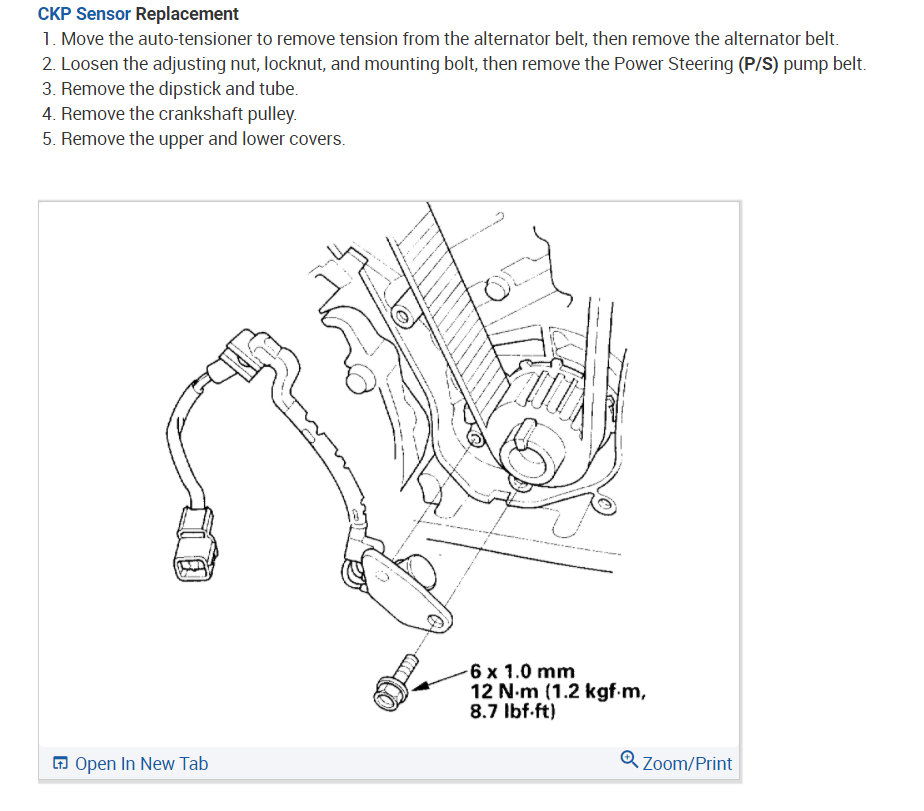 CKP Sensor Replacement

1. Move the auto-tensioner to remove tension from the alternator belt, then remove the alternator belt.
2. Loosen the adjusting nut, locknut, and mounting bolt, then remove the Power Steering (P/S) pump belt.
3. Remove the dipstick and tube.
4. Remove the crankshaft pulley.
5. Remove the upper and lower covers.

6 x 1.0 mm
12 N·m (1.2 kgf·m, 8.7 lbf·ft)

Open In New Tab

Zoom/Print